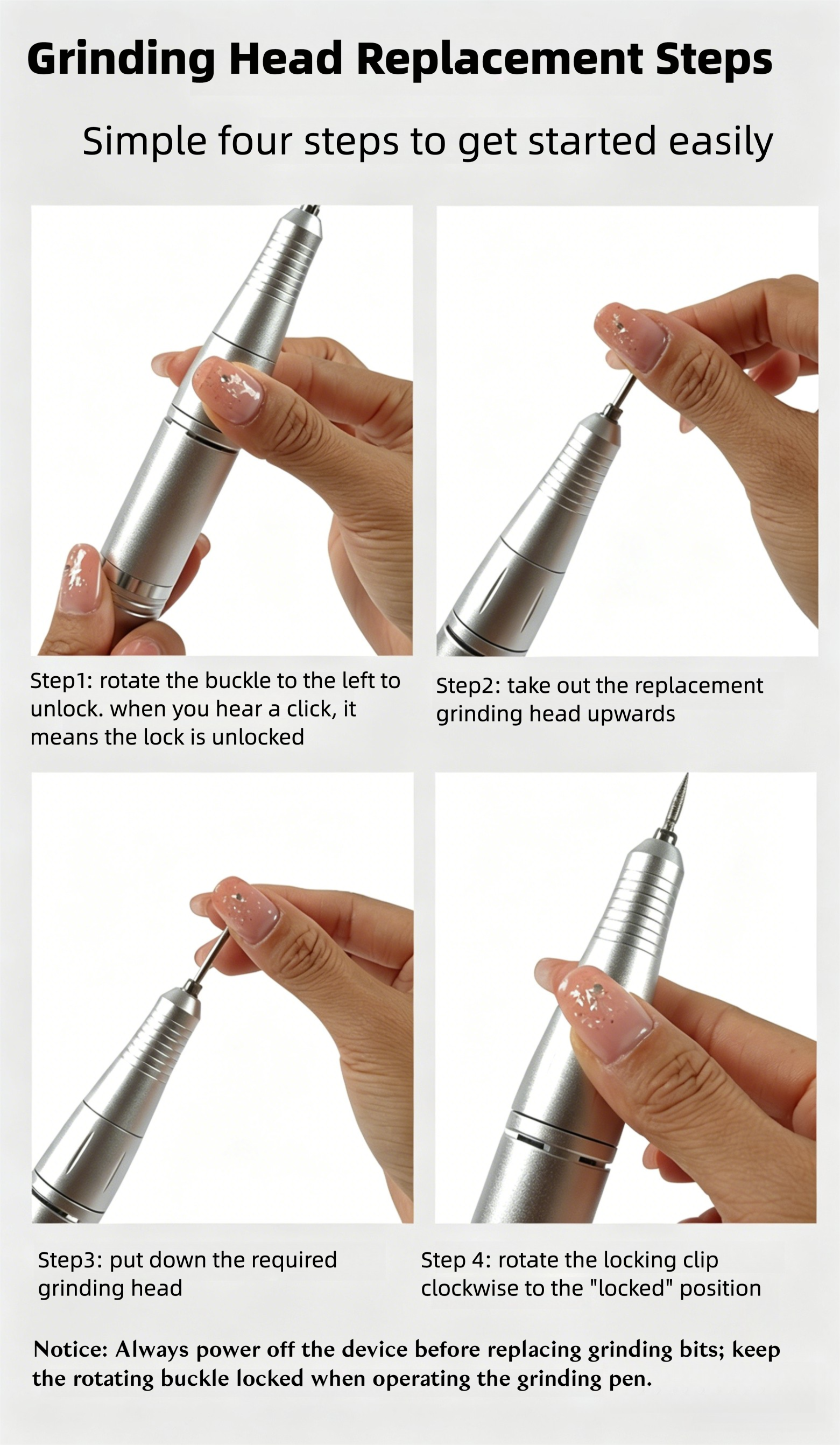 Grinding Head Replacement Steps

Simple four steps to get started easily

Step1: rotate the buckle to the left to unlock. when you hear a click, it means the lock is unlocked

Step2: take out the replacement grinding head upwards

Step3: put down the required grinding head

Step 4: rotate the locking clip clockwise to the "locked" position

Notice: Always power off the device before replacing grinding bits; keep the rotating buckle locked when operating the grinding pen.